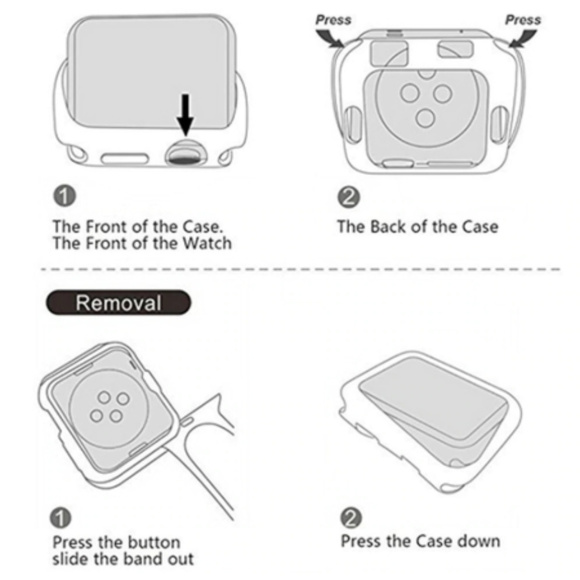 Press
Press

1
The Front of the Case.
The Front of the Watch

2
The Back of the Case

Removal

1
Press the button
slide the band out

2
Press the Case down